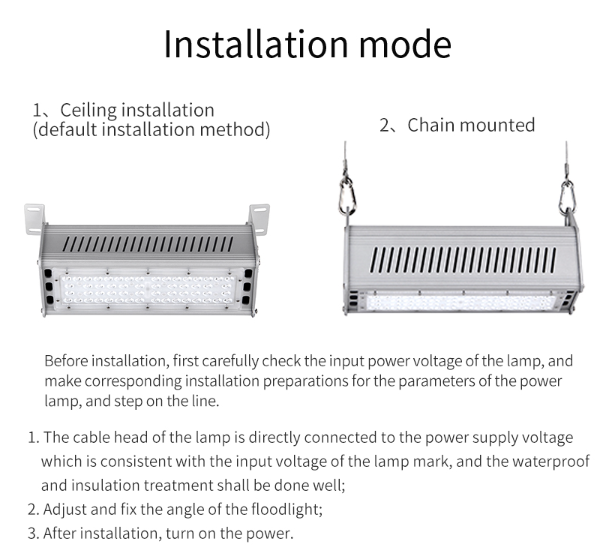 Installation mode

1、Ceiling installation
(default installation method)

2、Chain mounted

Before installation, first carefully check the input power voltage of the lamp, and make corresponding installation preparations for the parameters of the power lamp, and step on the line.

1. The cable head of the lamp is directly connected to the power supply voltage which is consistent with the input voltage of the lamp mark, and the waterproof and insulation treatment shall be done well;
2. Adjust and fix the angle of the floodlight;
3. After installation, turn on the power.